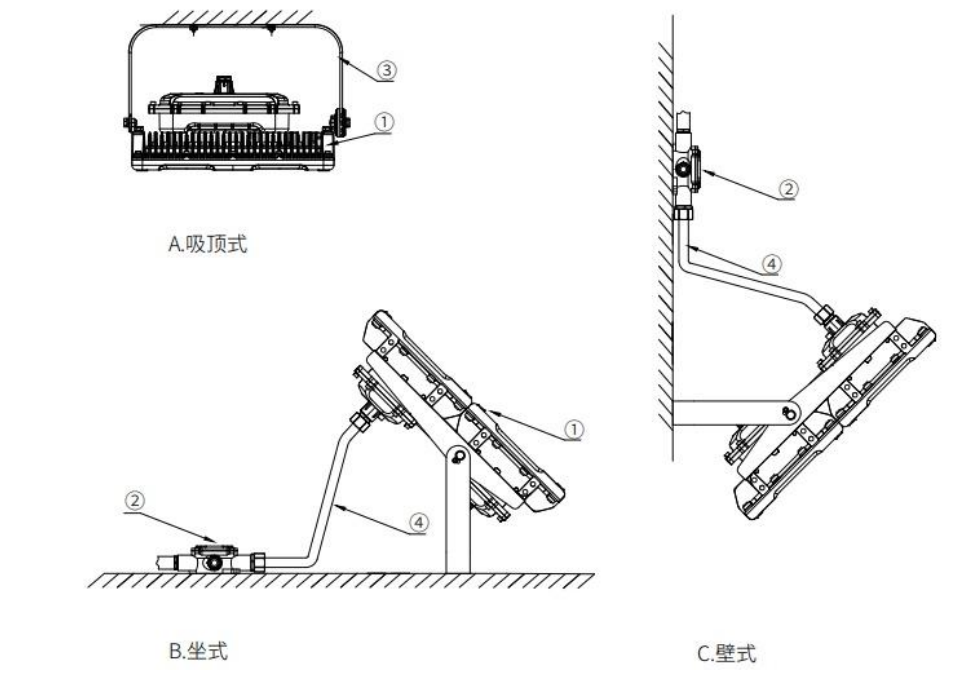 ③
①
A.吸顶式

②
④

①
②
④
B.坐式

C.壁式